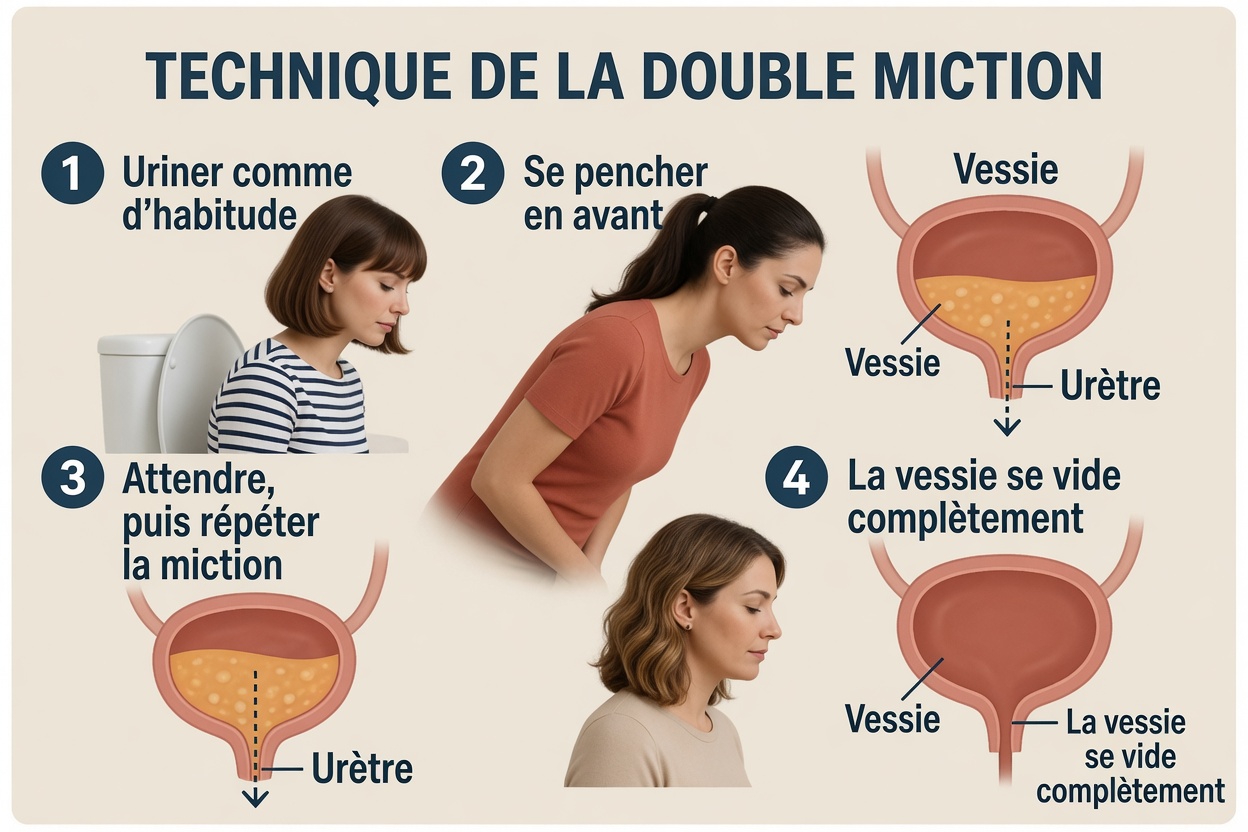 TECHNIQUE DE LA DOUBLE MICTION

1 Uriner comme d'habitude

2 Se pencher en avant

Vessie

Vessie

Urètre

3 Attendre, puis répéter la miction

Urètre

4 La vessie se vide complètement

Vessie

La vessie se vide complètement