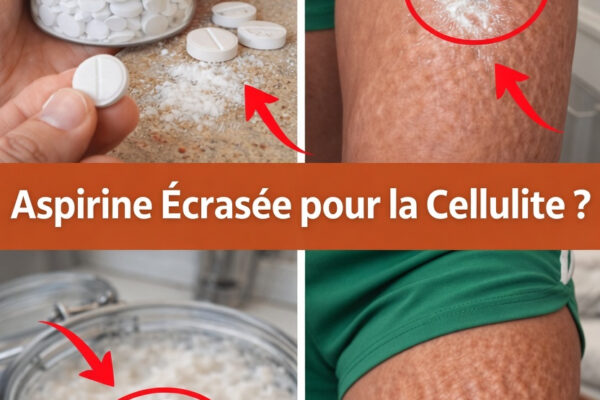 Aspirine Écrasée pour la Cellulite ?