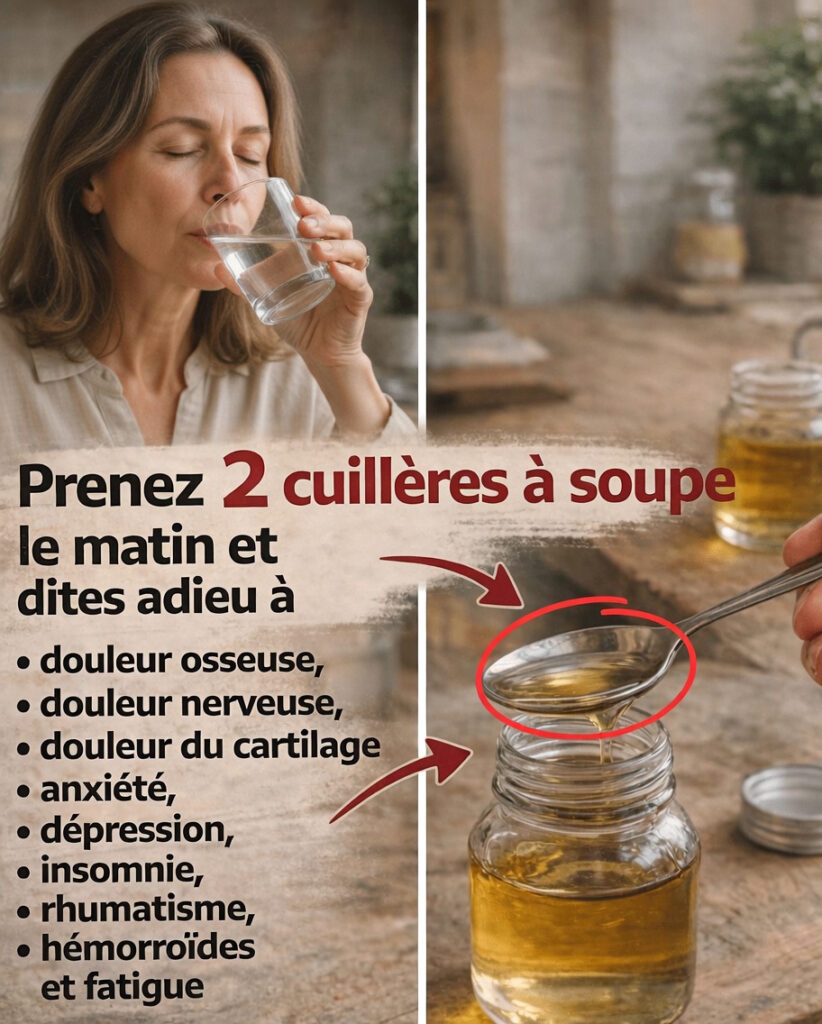 Prenez 2 cuillères à soupe le matin et dites adieu à

• douleur osseuse,
• douleur nerveuse,
• douleur du cartilage
• anxiété,
• dépression,
• insomnie,
• rhumatisme,
• hémorroïdes et fatigue