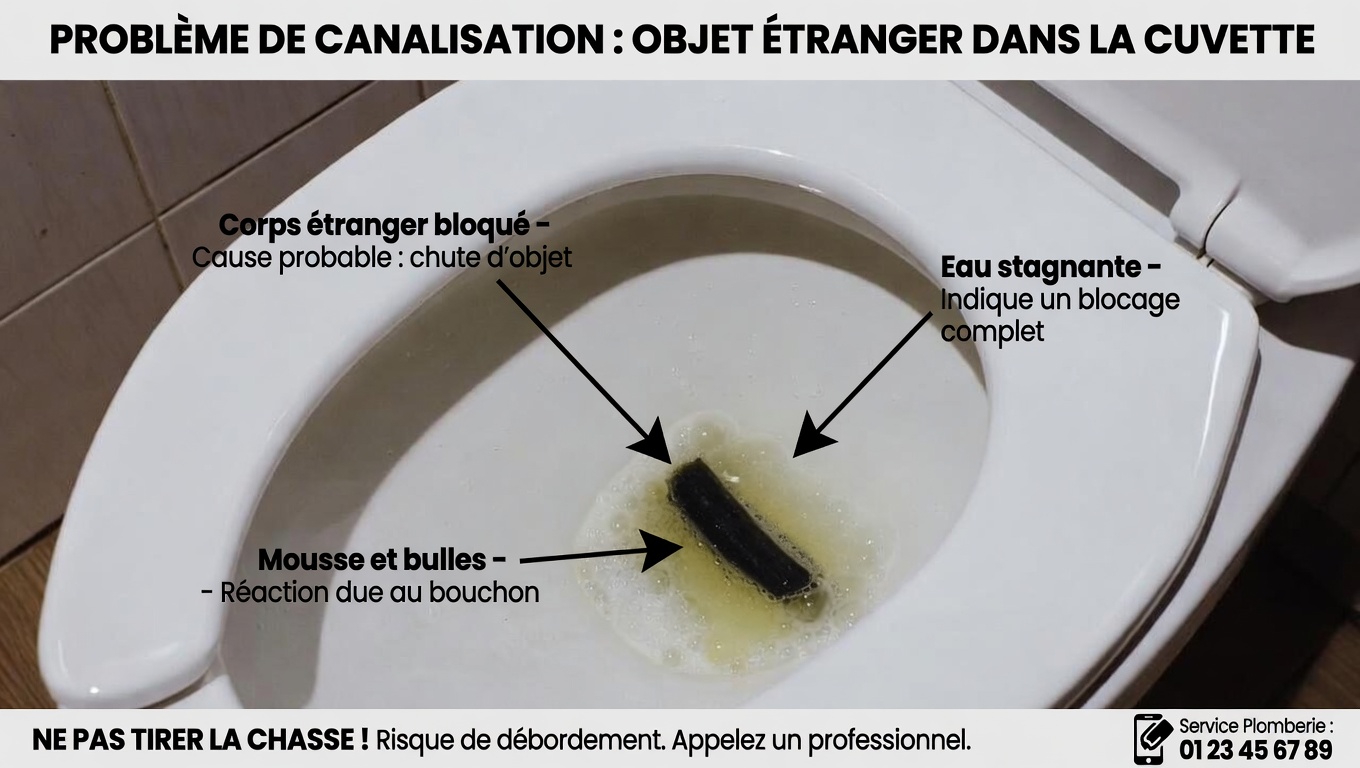 PROBLÈME DE CANALISATION : OBJET ÉTRANGER DANS LA CUVETTE

Corps étranger bloqué -
Cause probable : chute d'objet

Eau stagnante -
Indique un blocage complet

Mousse et bulles -
- Réaction due au bouchon

NE PAS TIRER LA CHASSE ! Risque de débordement. Appelez un professionnel.

Service Plomberie :
01 23 45 67 89