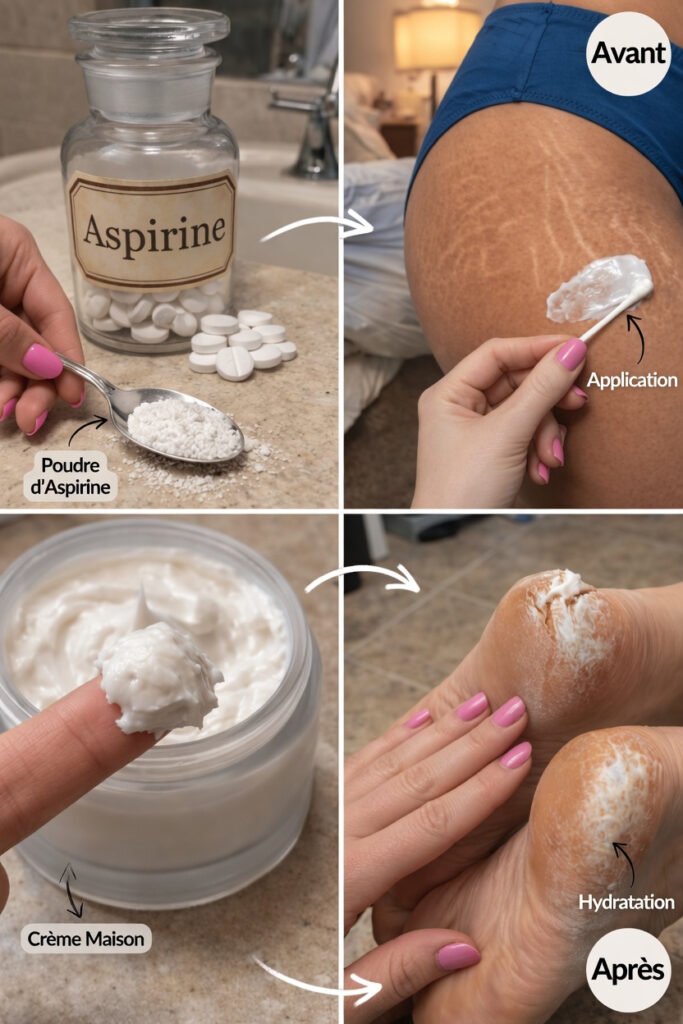 Aspirine

Poudre d'Aspirine

Avant

Application

Crème Maison

Hydratation

Après