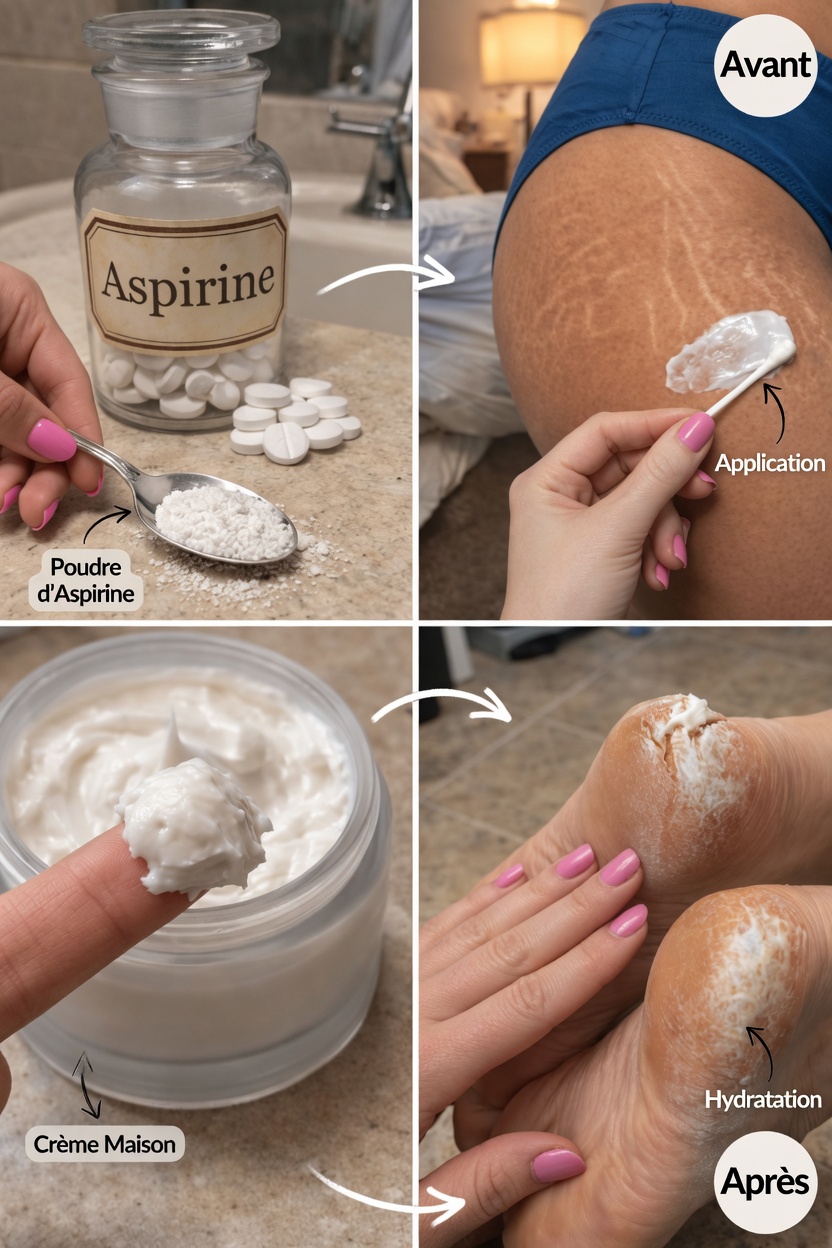 Aspirine

Poudre d'Aspirine

Avant

Application

Crème Maison

Hydratation

Après