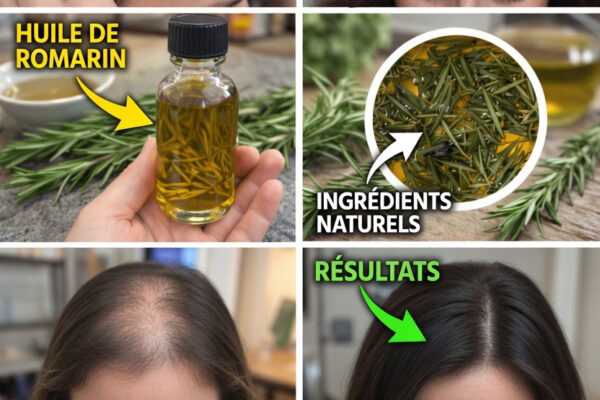 HUILE DE ROMARIN

INGRÉDIENTS NATURELS

RÉSULTATS