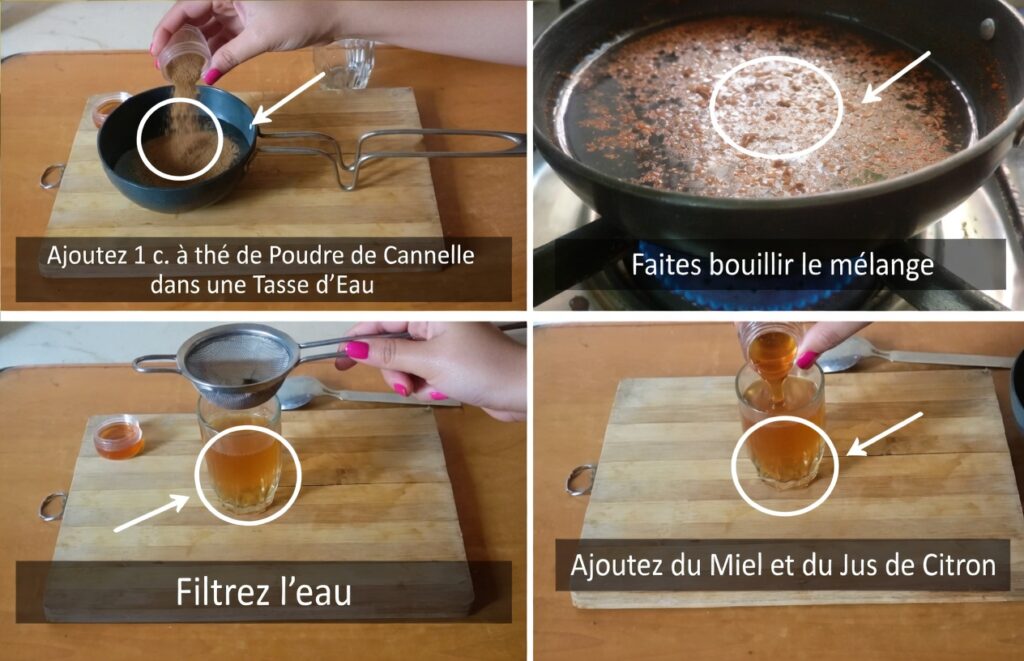 Ajoutez 1 c. à thé de Poudre de Cannelle dans une Tasse d'Eau

Faites bouillir le mélange

Filtrez l'eau

Ajoutez du Miel et du Jus de Citron