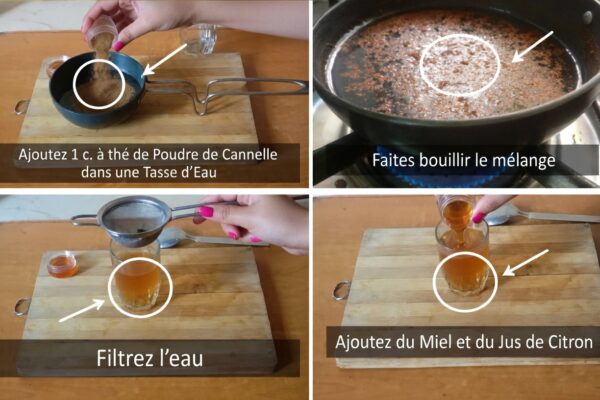 Ajoutez 1 c. à thé de Poudre de Cannelle dans une Tasse d'Eau

Faites bouillir le mélange

Filtrez l'eau

Ajoutez du Miel et du Jus de Citron