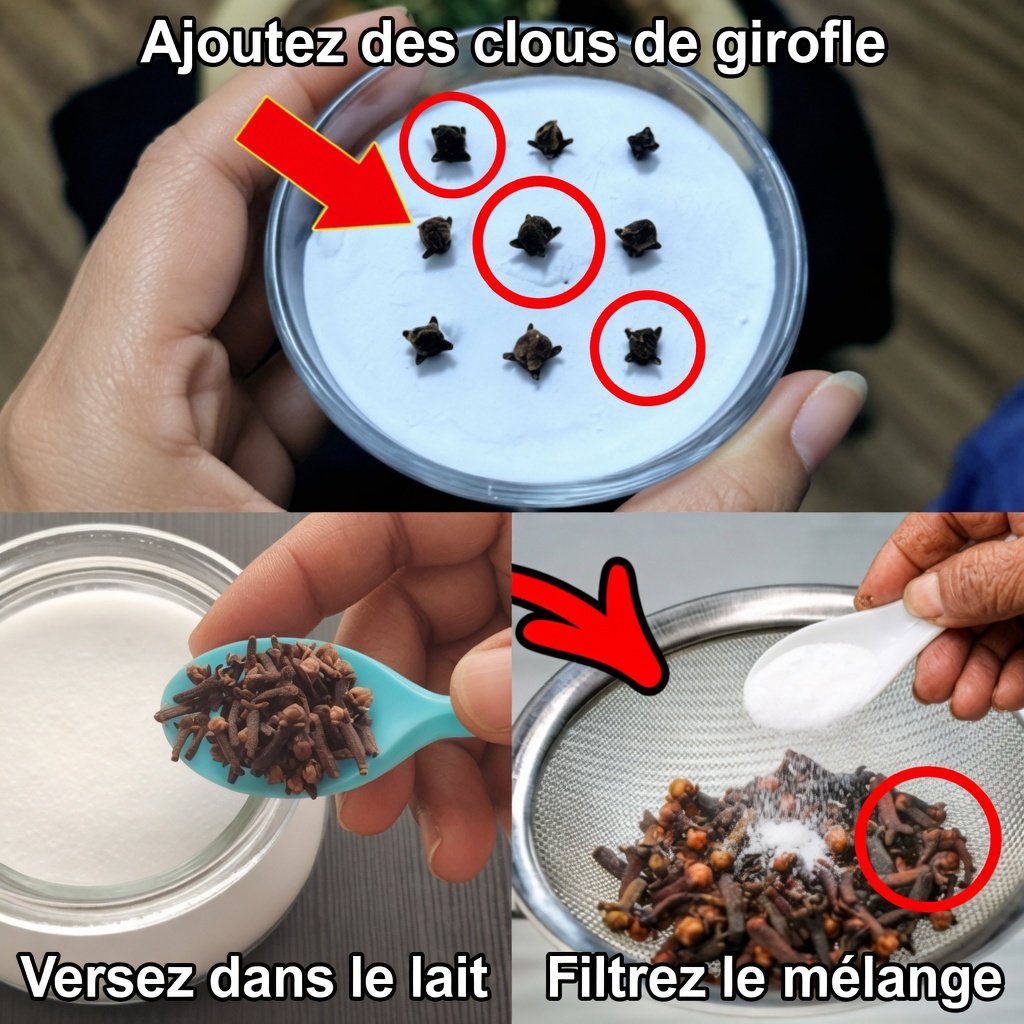 Ajoutez des clous de girofle

Versez dans le lait

Filtrez le mélange