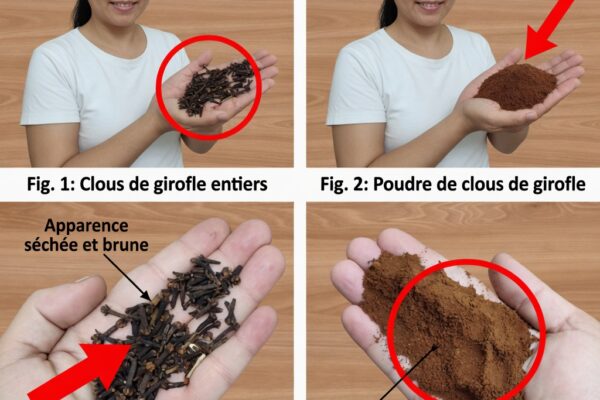 Fig. 1: Clous de girofle entiers

Fig. 2: Poudre de clous de girofle

Apparence séchée et brune