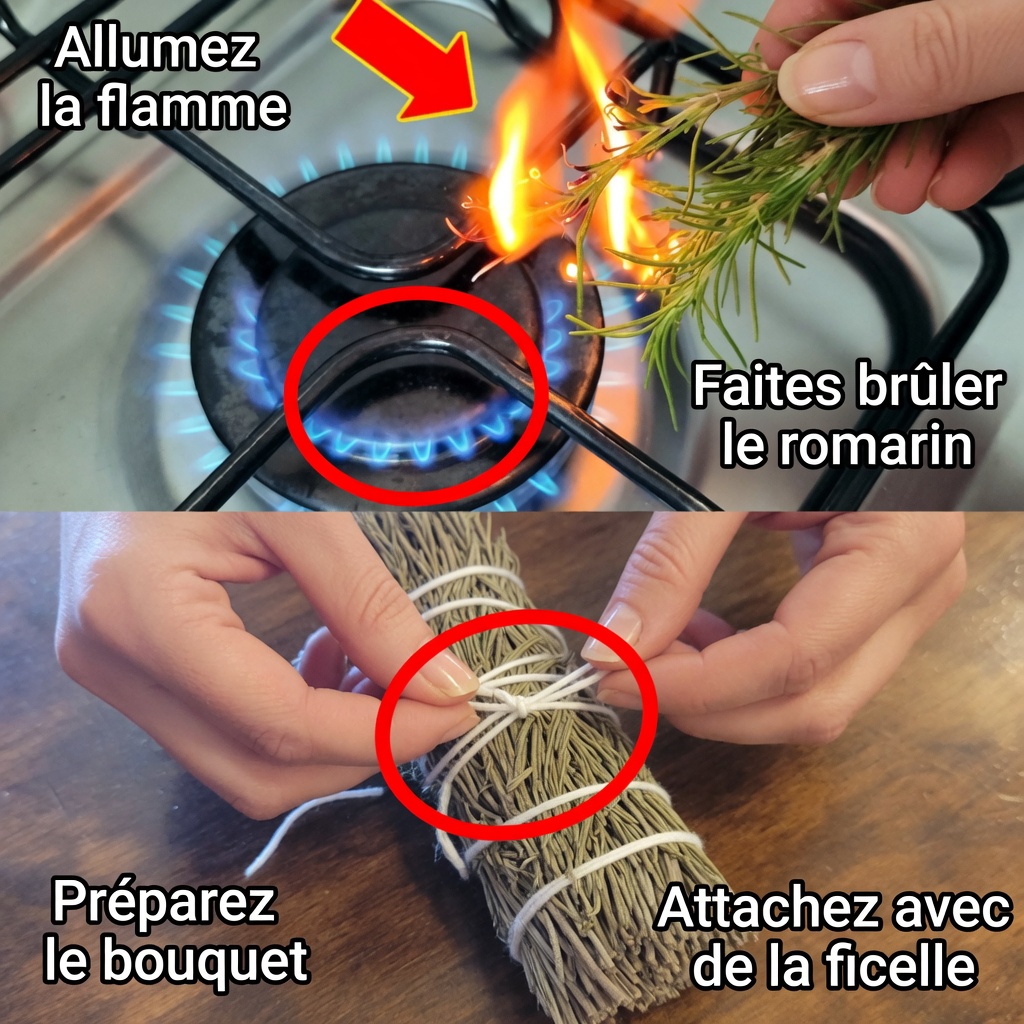 Allumez la flamme

Faites brûler le romarin

Préparez le bouquet

Attachez avec de la ficelle