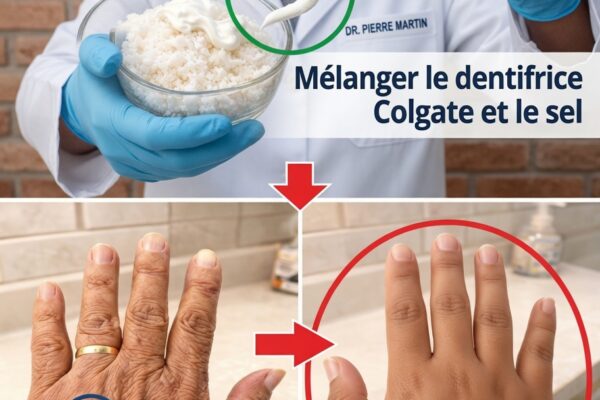 DR. PIERRE MARTIN

Mélanger le dentifrice Colgate et le sel