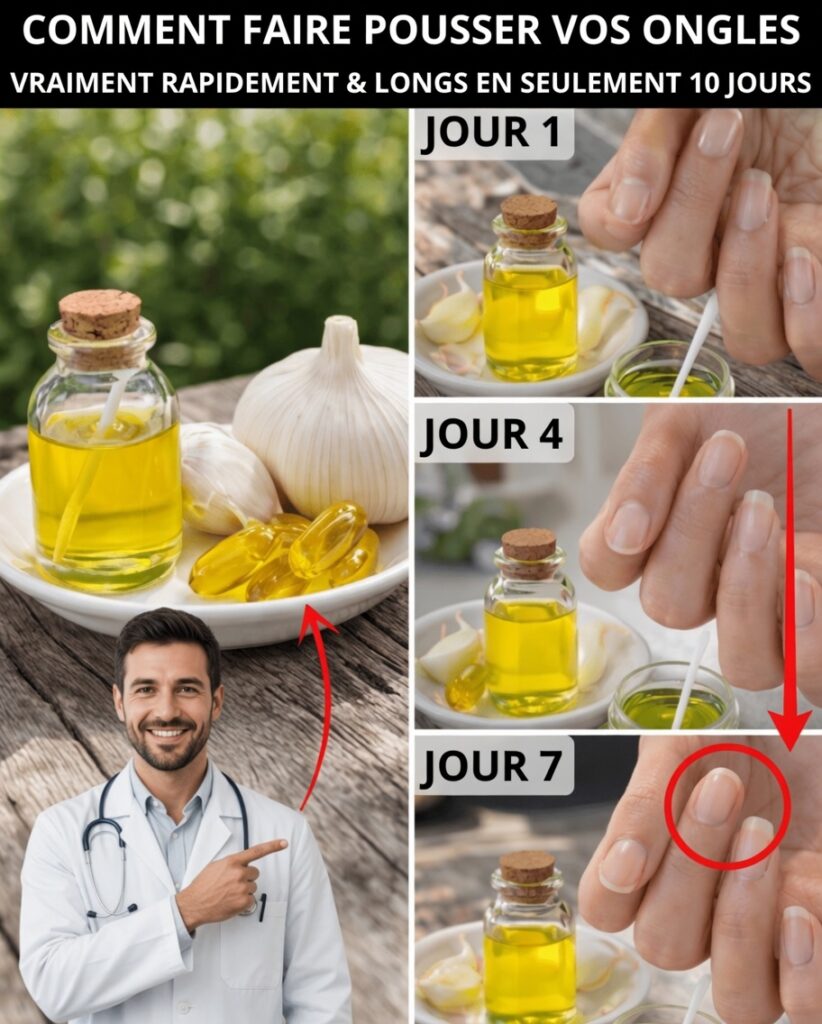 COMMENT FAIRE POUSSER VOS ONGLES
VRAIMENT RAPIDEMENT & LONGS EN SEULEMENT 10 JOURS

JOUR 1

JOUR 4

JOUR 7