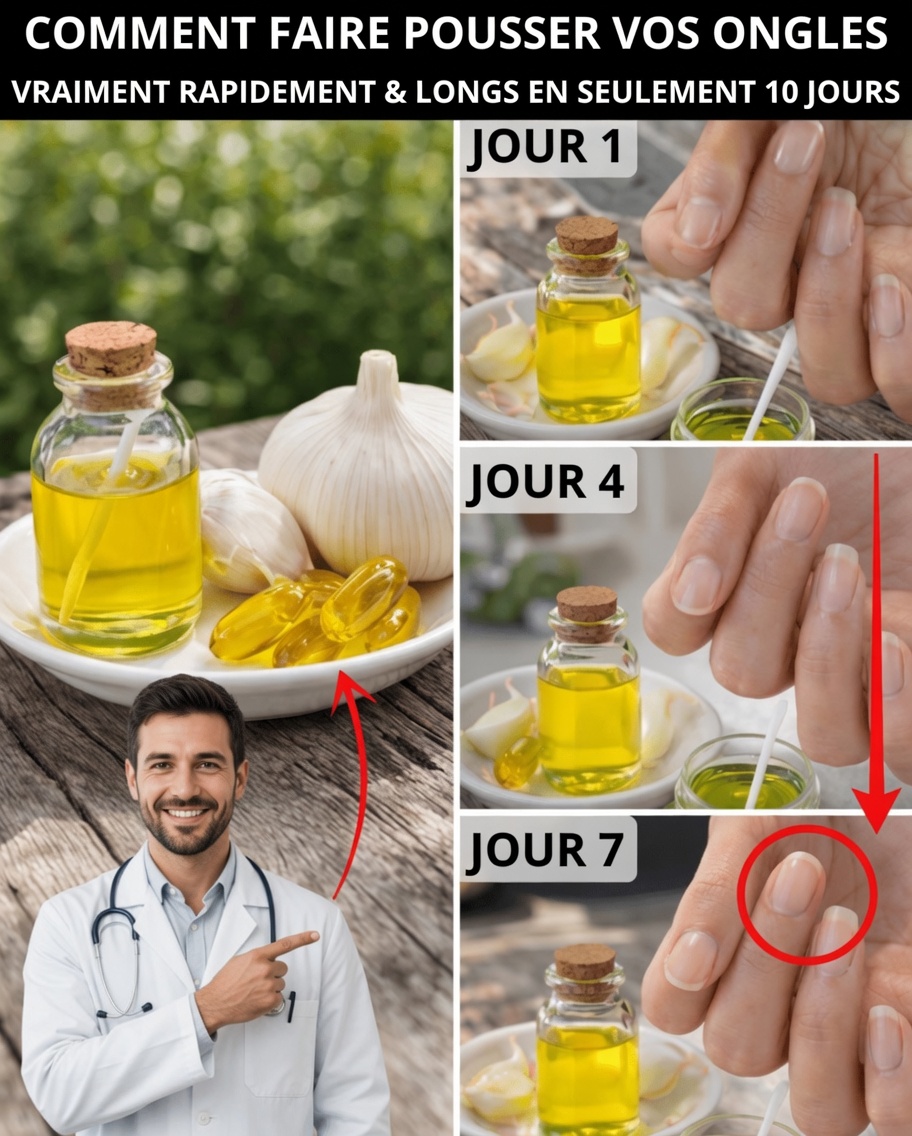 COMMENT FAIRE POUSSER VOS ONGLES
VRAIMENT RAPIDEMENT & LONGS EN SEULEMENT 10 JOURS

JOUR 1

JOUR 4

JOUR 7