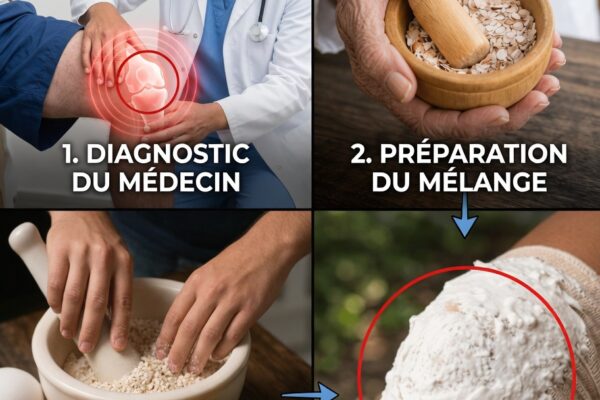 1. DIAGNOSTIC DU MÉDECIN

2. PRÉPARATION DU MÉLANGE