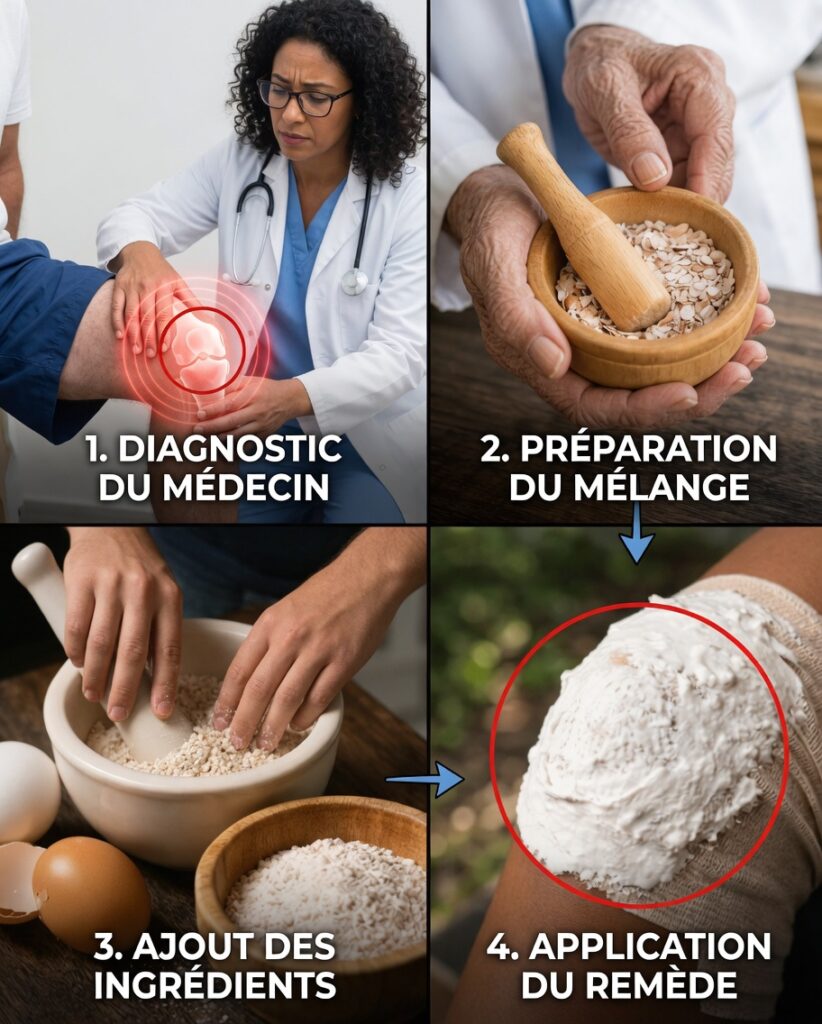 1. DIAGNOSTIC DU MÉDECIN

2. PRÉPARATION DU MÉLANGE

3. AJOUT DES INGRÉDIENTS

4. APPLICATION DU REMÈDE