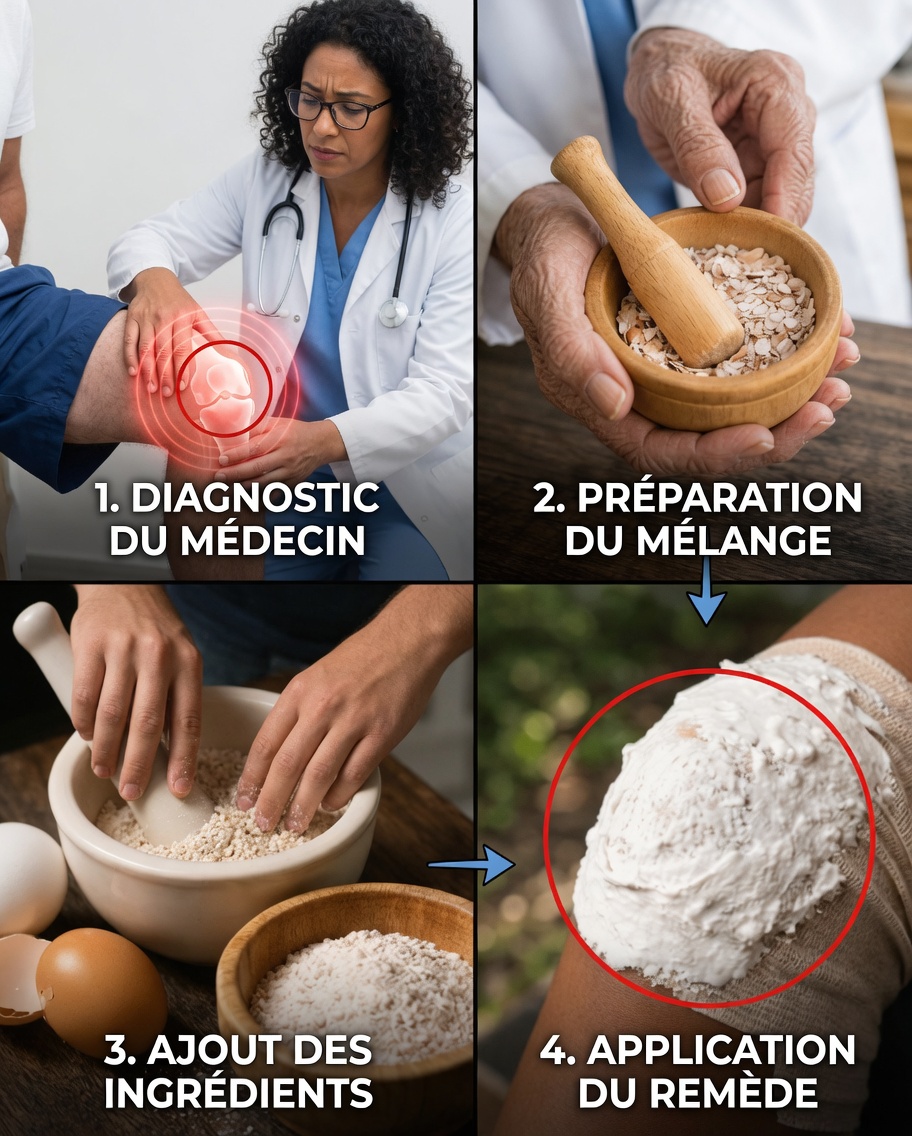 1. DIAGNOSTIC DU MÉDECIN

2. PRÉPARATION DU MÉLANGE

3. AJOUT DES INGRÉDIENTS

4. APPLICATION DU REMÈDE