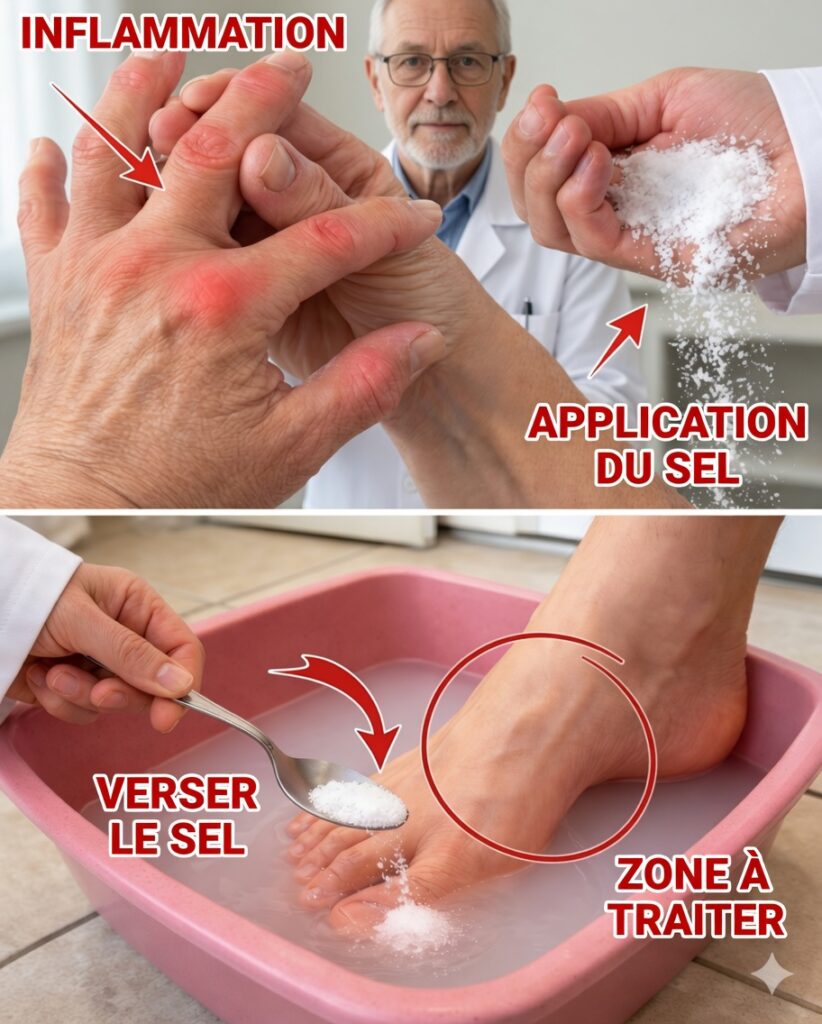 INFLAMMATION

APPLICATION DU SEL

VERSER LE SEL

ZONE À TRAITER